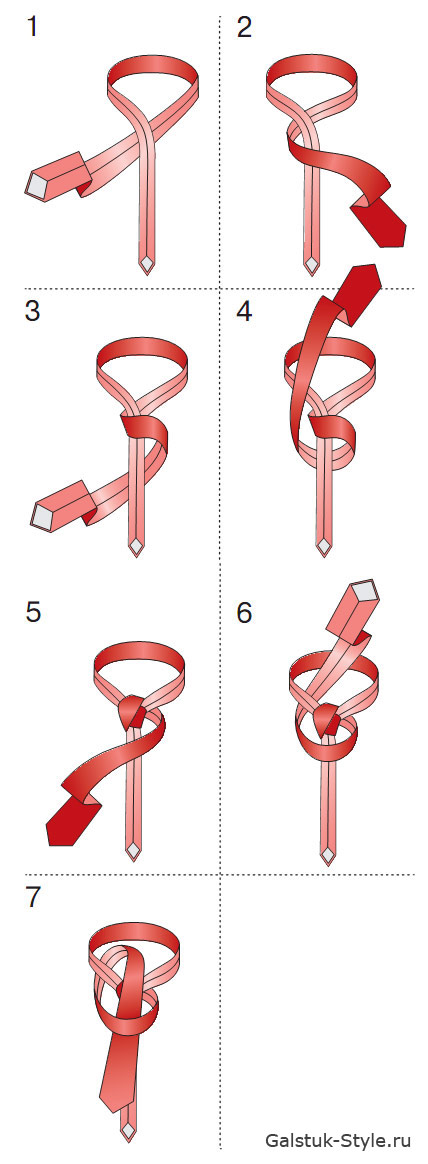 1

2

3

4

5

6

7

Galstuk-Style.ru