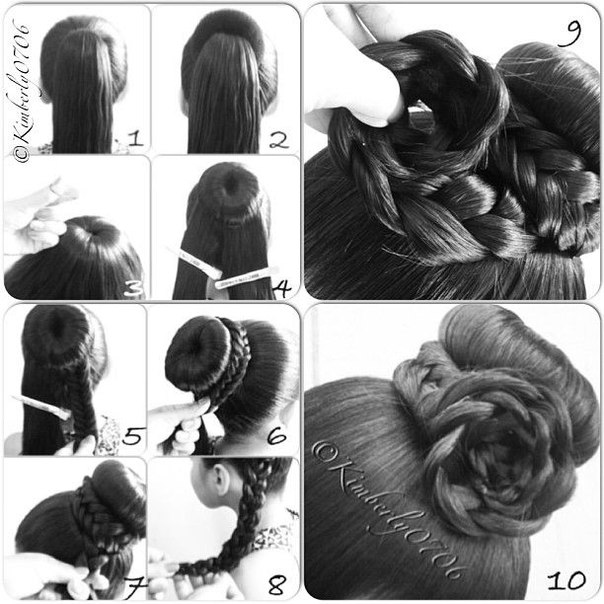 ©Kimberly0706
1
2
3
4
9
5
6
7
8
©Kimberly0706
10