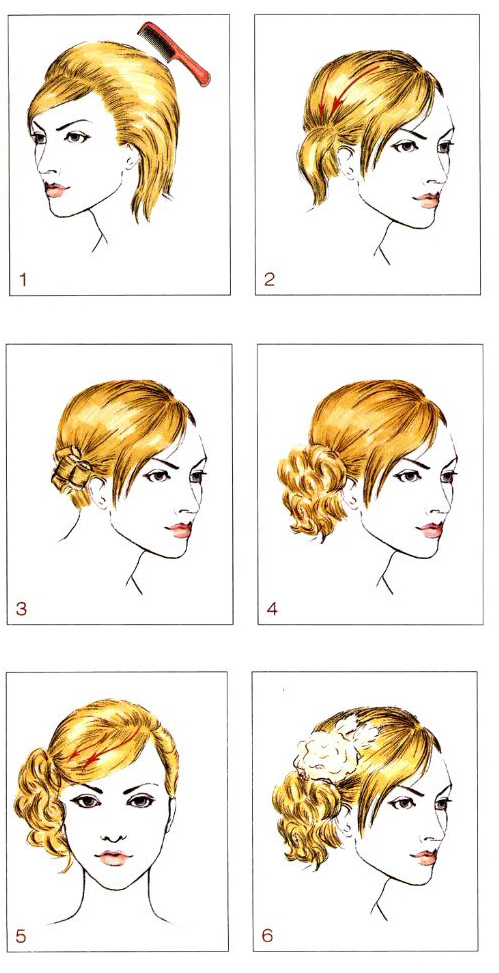 1

2

3

4

5

6