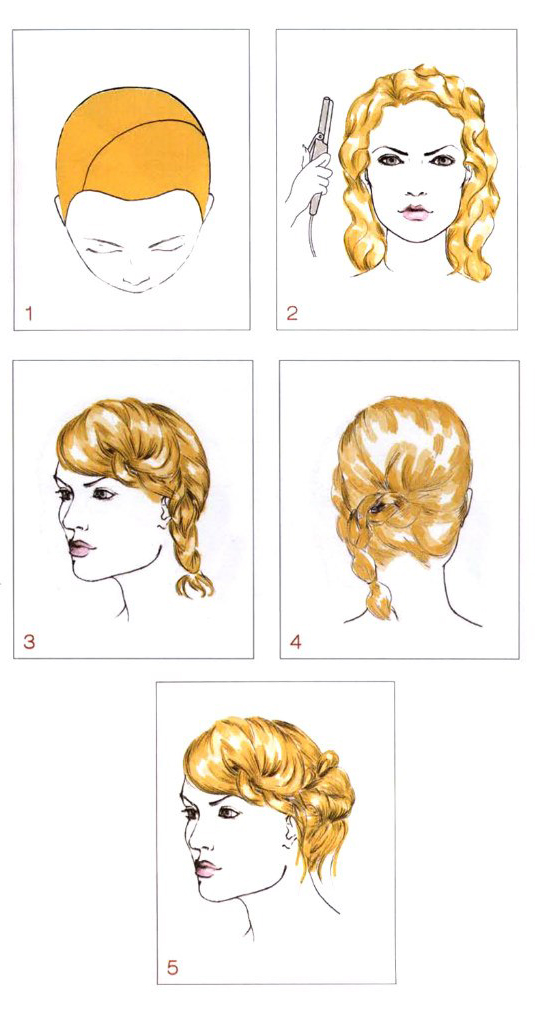 1

2

3

4

5