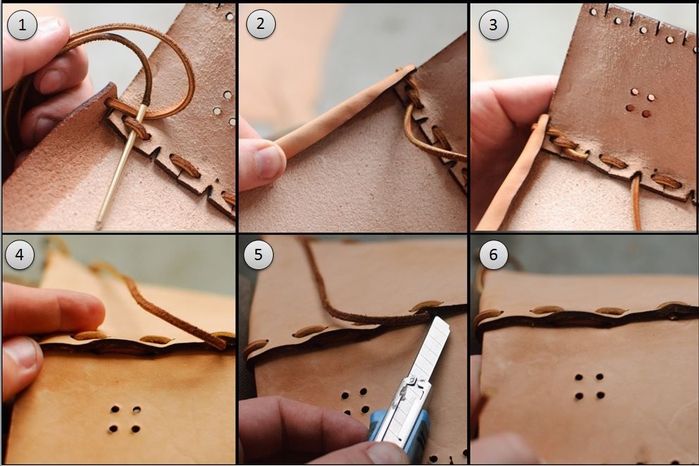 1
2
3
4
5
6