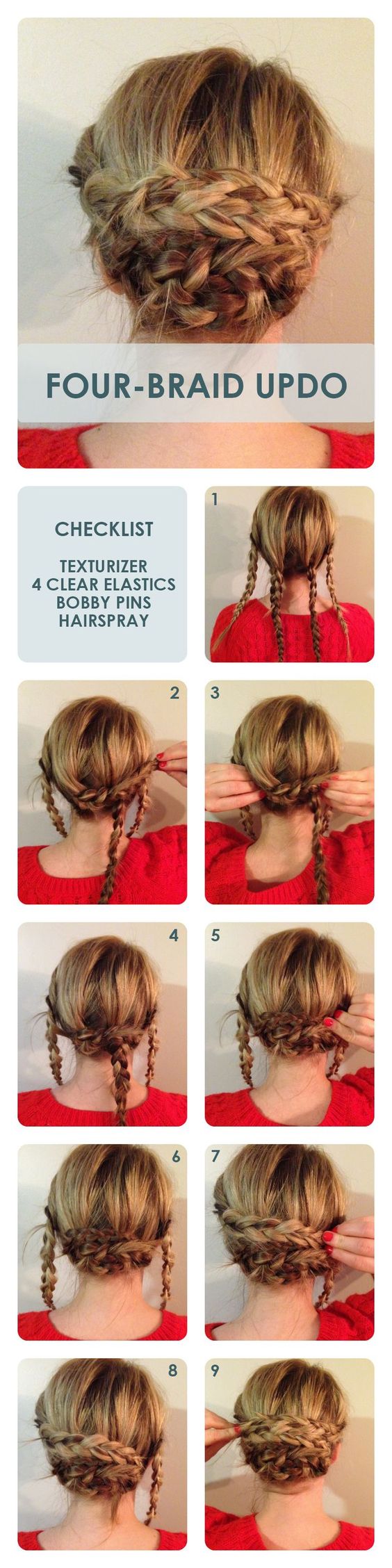 FOUR-BRAID UPDO

CHECKLIST

TEXTURIZER
4 CLEAR ELASTICS
BOBBY PINS
HAIRSPRAY

1

2

3

4

5

6

7

8

9